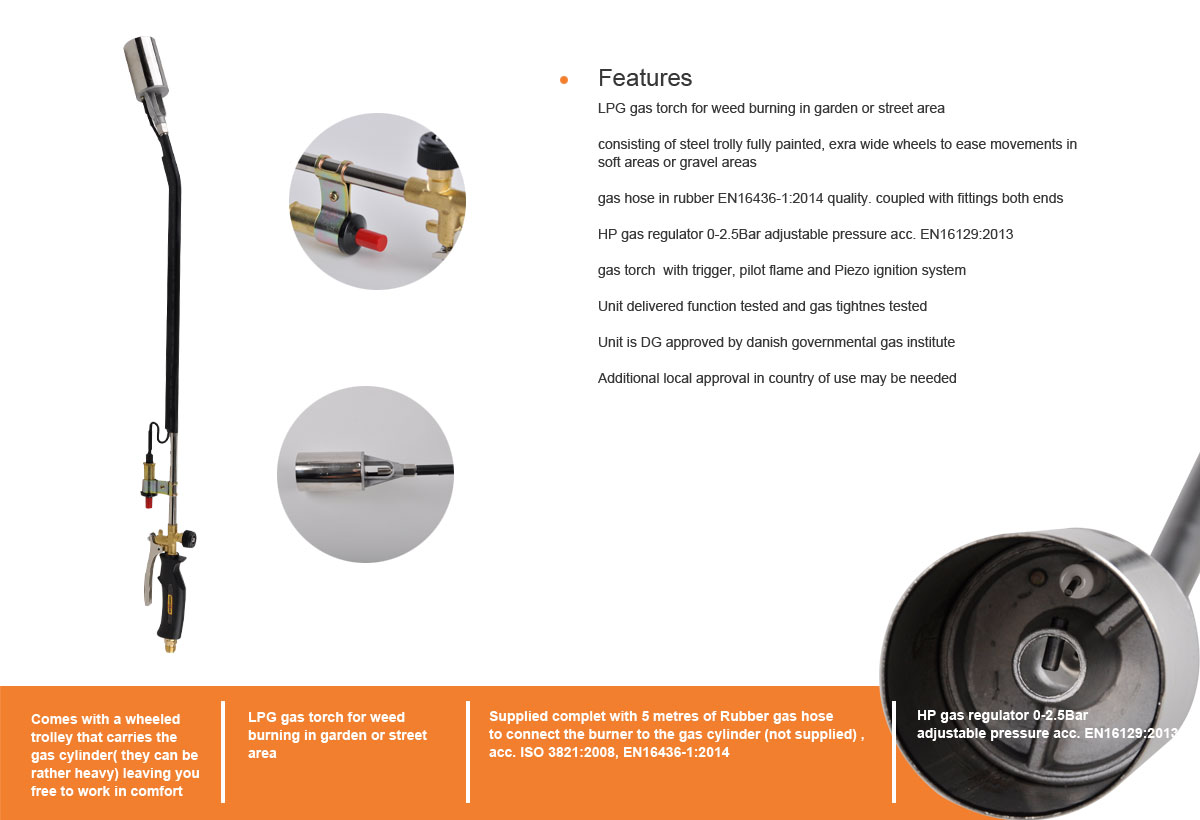 Features

LPG gas torch for weed burning in garden or street area

consisting of steel trolly fully painted, exra wide wheels to ease movements in soft areas or gravel areas

gas hose in rubber EN16436-1:2014 quality. coupled with fittings both ends

HP gas regulator 0-2.5Bar adjustable pressure acc. EN16129:2013

gas torch with trigger, pilot flame and Piezo ignition system

Unit delivered function tested and gas tightnes tested

Unit is DG approved by danish governmental gas institute

Additional local approval in country of use may be needed

Comes with a wheeled trolley that carries the gas cylinder( they can be rather heavy) leaving you free to work in comfort

LPG gas torch for weed burning in garden or street area

Supplied complet with 5 metres of Rubber gas hose to connect the burner to the gas cylinder (not supplied) , acc. ISO 3821:2008, EN16436-1:2014

HP gas regulator 0-2.5Bar adjustable pressure acc. EN16129:2013